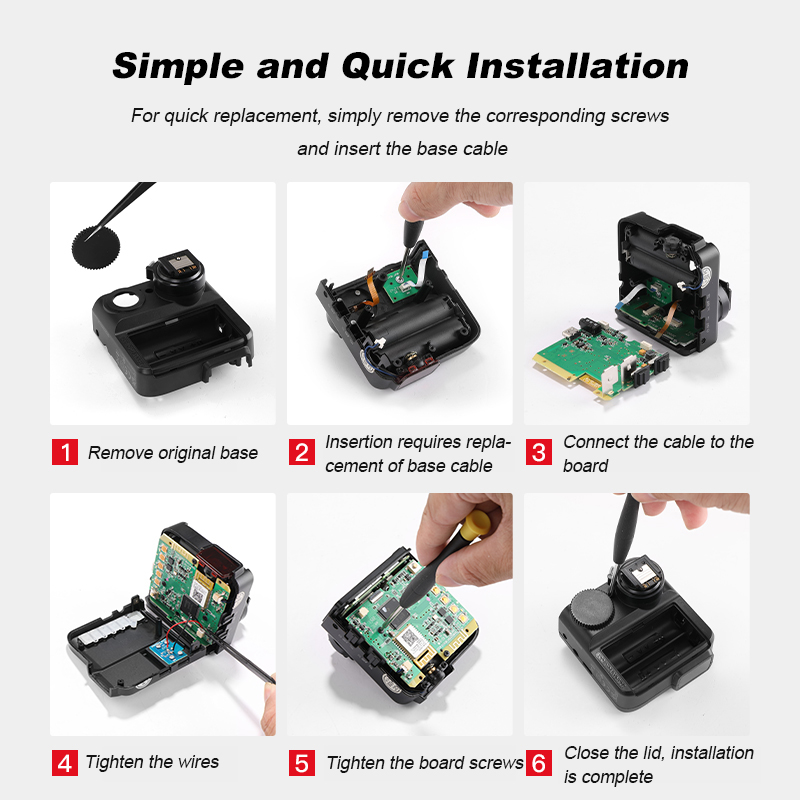 Simple and Quick Installation

For quick replacement, simply remove the corresponding screws and insert the base cable

1 Remove original base

2 Insertion requires replacement of base cable

3 Connect the cable to the board

4 Tighten the wires

5 Tighten the board screws

6 Close the lid, installation is complete