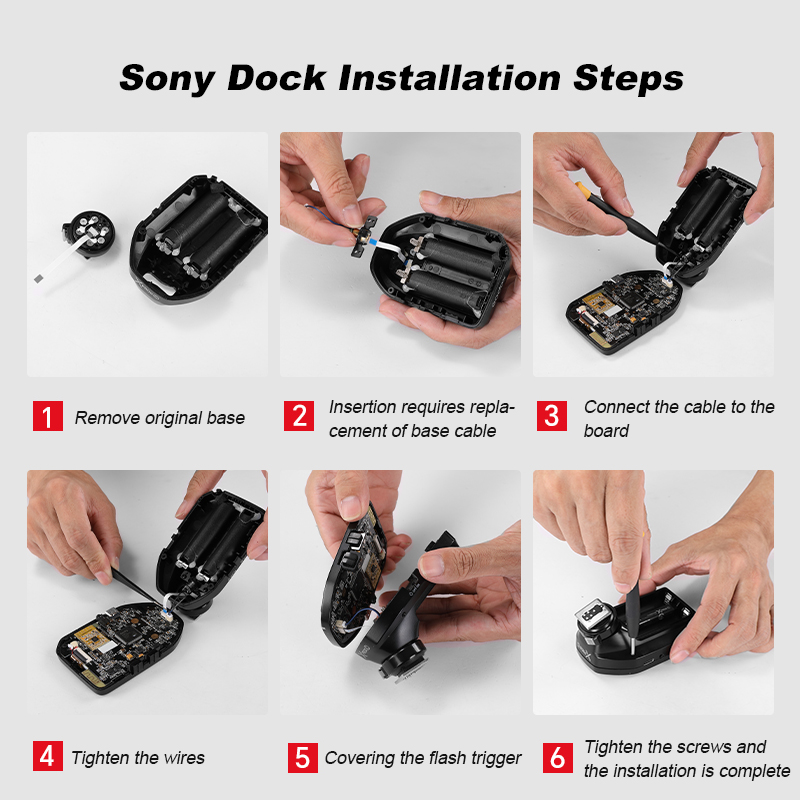 Sony Dock Installation Steps

1 Remove original base

2 Insertion requires replacement of base cable

3 Connect the cable to the board

4 Tighten the wires

5 Covering the flash trigger

6 Tighten the screws and the installation is complete